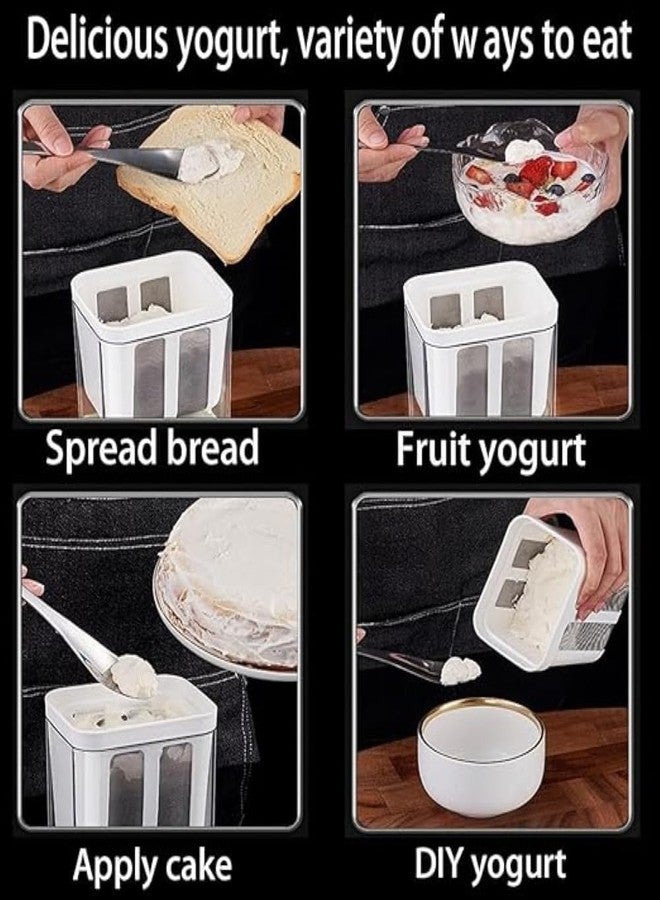 Delicious yogurt, variety of w ays to eat

Spread bread

Fruit yogurt

Apply cake

DIY yogurt